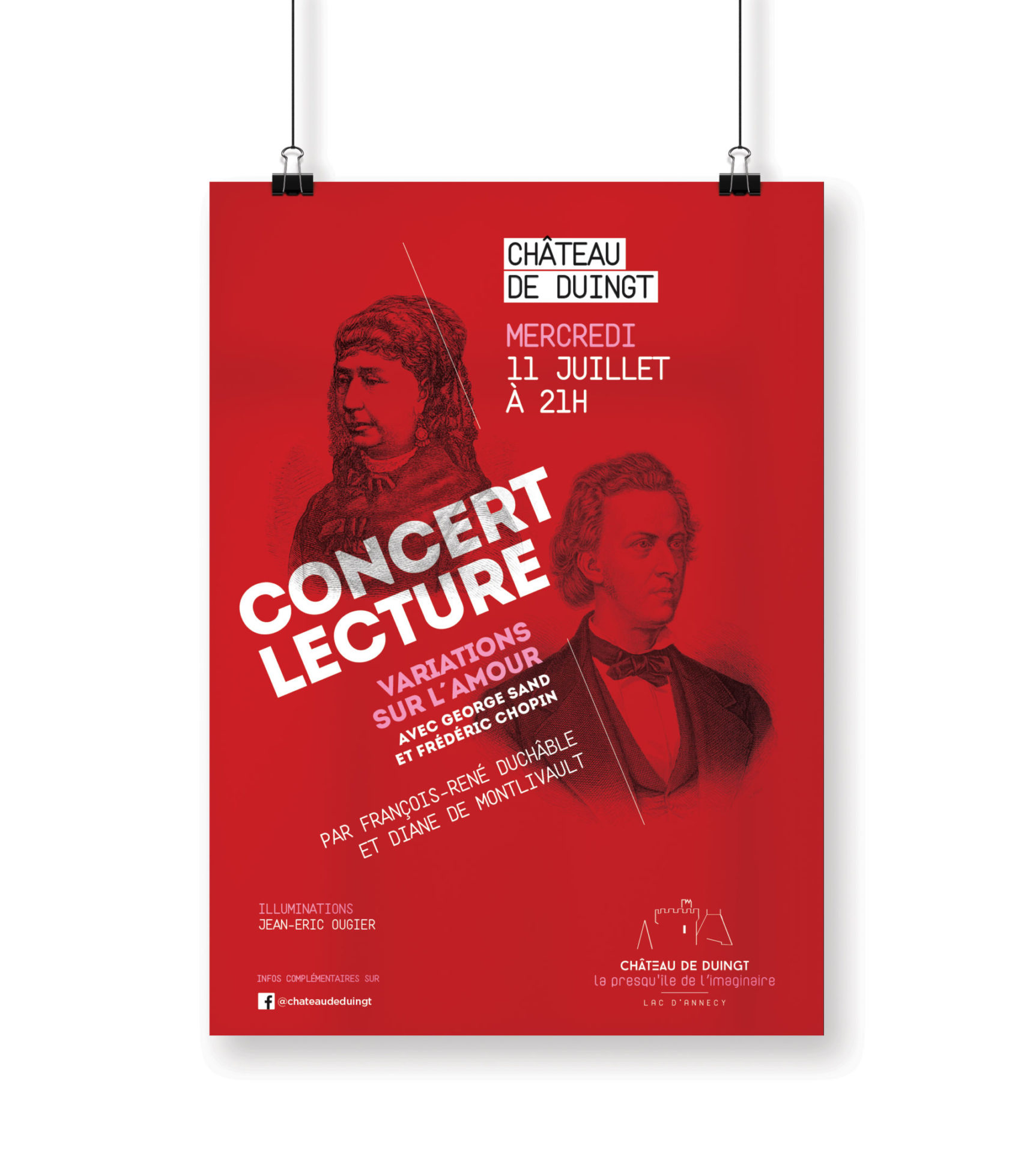 CHÂTEAU DE DUINGT

MERCREDI
11 JUILLET
À 21H

CONCERT LECTURE

VARIATIONS SUR L'AMOUR
AVEC GEORGE SAND ET FRÉDÉRIC CHOPIN

PAR FRANÇOIS-RENÉ DUCHÂBLE ET DIANE DE MONTLIVAULT

ILLUMINATIONS
JEAN-ERIC OUGIER

INFOS COMPLÉMENTAIRES SUR
@chateaudeduingt

CHÂTEAU DE DUINGT
la presqu'île de l'imaginaire
LAC D'ANNECY